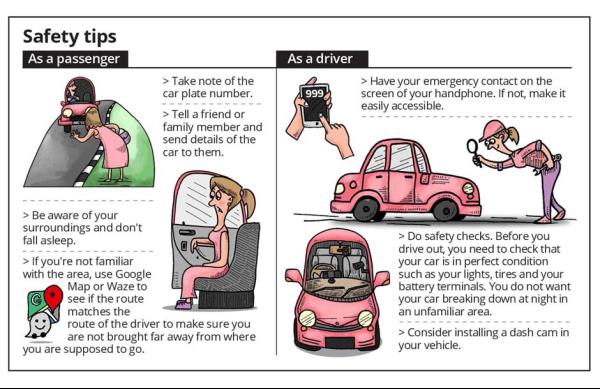 Safety tips

As a passenger

> Take note of the car plate number.

> Tell a friend or family member and send details of the car to them.

> Be aware of your surroundings and don't fall asleep.

> If you're not familiar with the area, use Google Map or Waze to see if the route matches the route of the driver to make sure you are not brought far away from where you are supposed to go.

As a driver

999

> Have your emergency contact on the screen of your handphone. If not, make it easily accessible.

> Do safety checks. Before you drive out, you need to check that your car is in perfect condition such as your lights, tires and your battery terminals. You do not want your car breaking down at night in an unfamiliar area.

> Consider installing a dash cam in your vehicle.